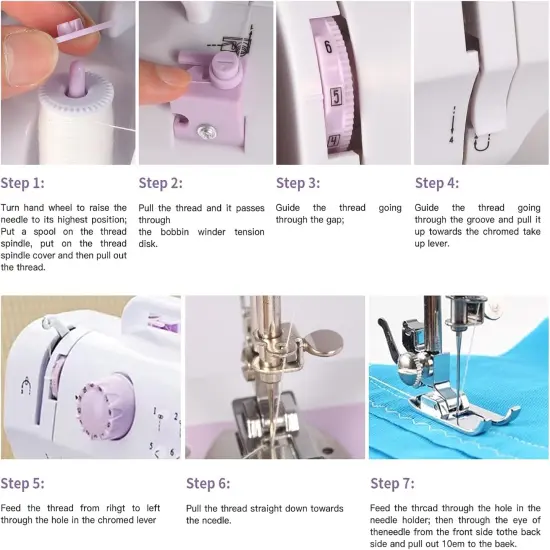 6

5

4

4

Step 1:

Turn hand wheel to raise the needle to its highest position; Put a spool on the thread spindle, put on the thread spindle cover and then pull out the thread.

Step 2:

Pull the thread and it passes through
the bobbin winder tension disk.

Step 3:

Guide the thread going through the gap;

Step 4:

Guide the thread going through the groove and pull it up towards the chromed take up lever.

1 2

5 6

Step 5:

Feed the thread from rihgt to left through the hole in the chromed lever

Step 6:

Pull the thread straight down towards the ncedle.

Step 7:

Feed the thrcad through the hole in the needle holder; then through the eye of theneedle from the front side tothe back side and pull out 10em to the baek.