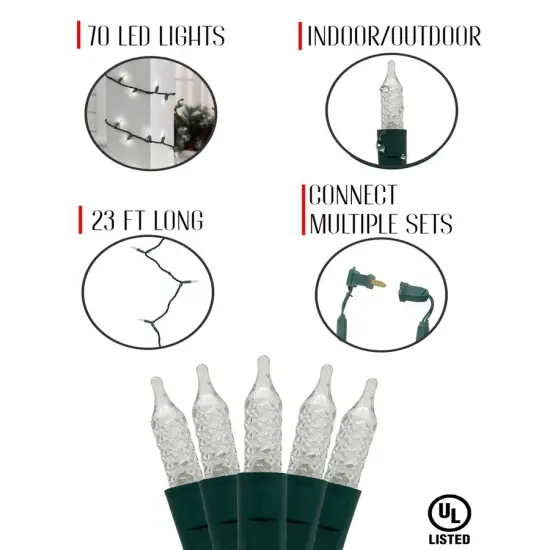 70 LED LIGHTS

INDOOR/OUTDOOR

23 FT LONG

CONNECT MULTIPLE SETS

UL LISTED