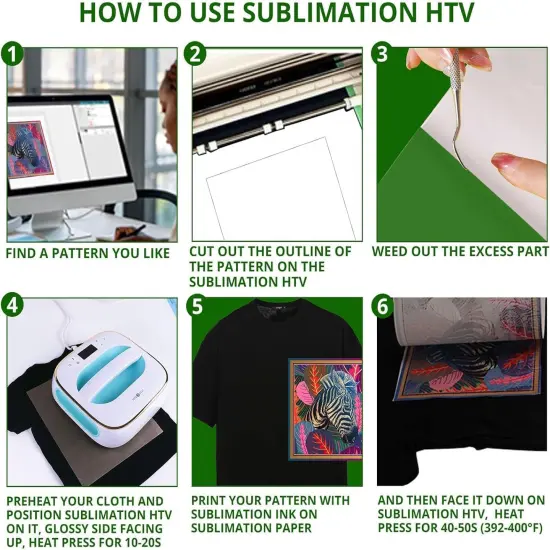 HOW TO USE SUBLIMATION HTV

1

FIND A PATTERN YOU LIKE

2

CUT OUT THE OUTLINE OF THE PATTERN ON THE SUBLIMATION HTV

3

WEED OUT THE EXCESS PART

4

PREHEAT YOUR CLOTH AND POSITION SUBLIMATION HTV ON IT, GLOSSY SIDE FACING UP, HEAT PRESS FOR 10-20S

5

PRINT YOUR PATTERN WITH SUBLIMATION INK ON SUBLIMATION PAPER

6

AND THEN FACE IT DOWN ON SUBLIMATION HTV, HEAT PRESS FOR 40-50S (392-400°F)