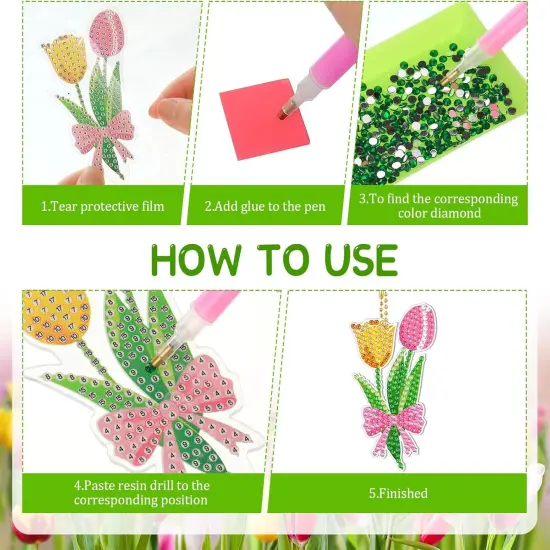 1.Tear protective film

2.Add glue to the pen

3.To find the corresponding color diamond

HOW TO USE

4.Paste resin drill to the corresponding position

5.Finished