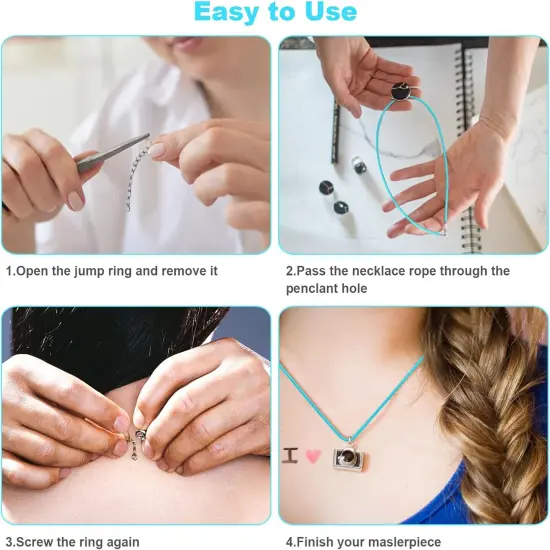 Easy to Use

1.Open the jump ring and remove it

2.Pass the necklace rope through the penclant hole

3.Screw the ring again

I

4.Finish your maslerpiece