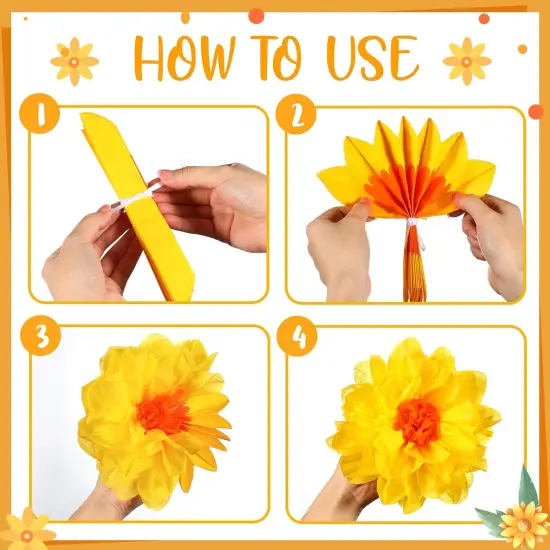 HOW TO USE

1

2

3

4