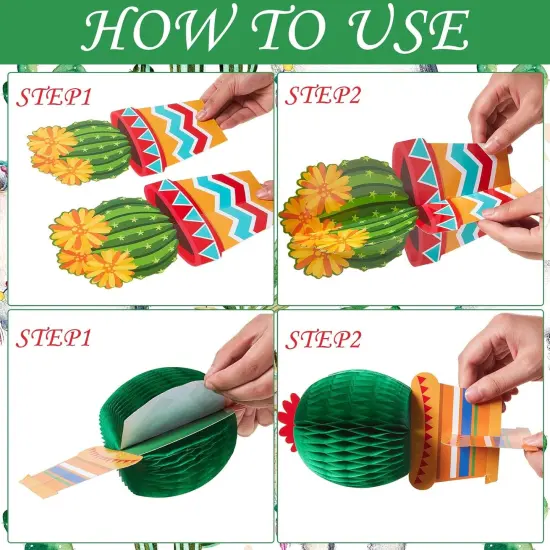 HOW TO USE

STEP1

STEP2

STEP1

STEP2