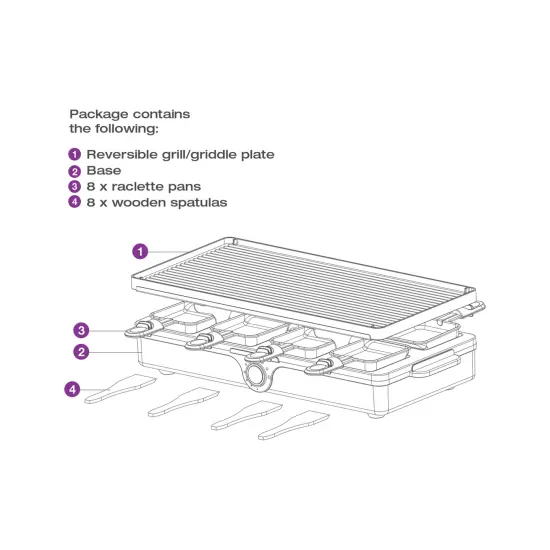 Package contains the following:

1 Reversible grill/griddle plate
2 Base
3 8 x raclette pans
4 8 x wooden spatulas

1
3
2
4