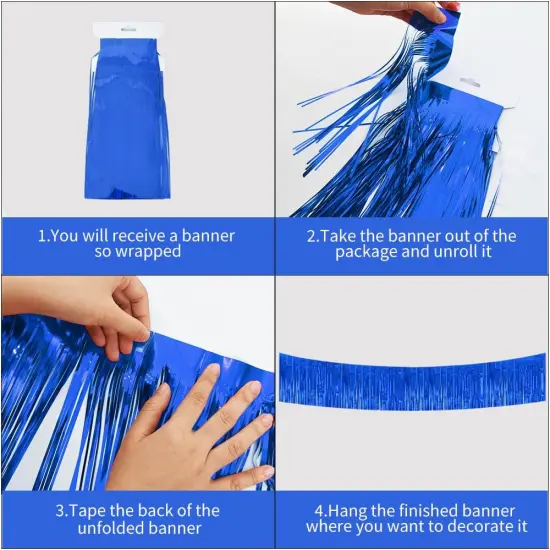 1.You will receive a banner so wrapped

2.Take the banner out of the package and unroll it

3.Tape the back of the unfolded banner

4.Hang the finished banner where you want to decorate it