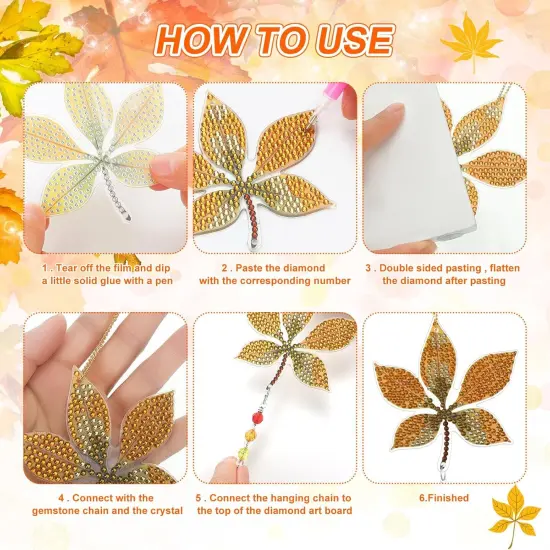 HOW TO USE

1 . Tear off the film and dip a little solid glue with a pen

2 . Paste the diamond with the corresponding number

3 . Double sided pasting , flatten the diamond after pasting

4 . Connect with the gemstone chain and the crystal

5 . Connect the hanging chain to the top of the diamond art board

6.Finished