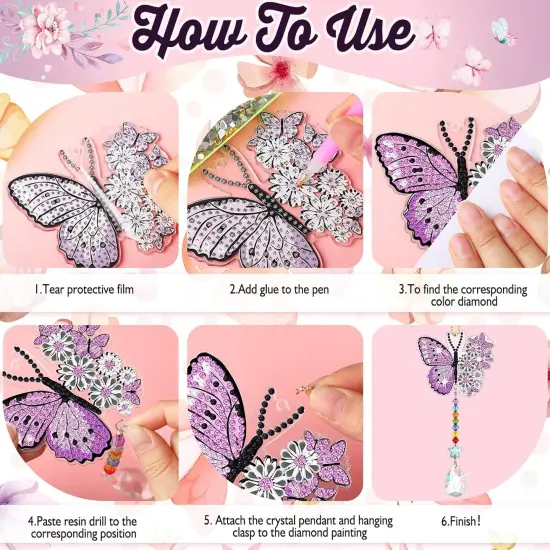 How To Use

1.Tear protective film

2.Add glue to the pen

3.To find the corresponding color diamond

4.Paste resin drill to the corresponding position

5. Attach the crystal pendant and hanging clasp to the diamond painting

6.Finish!