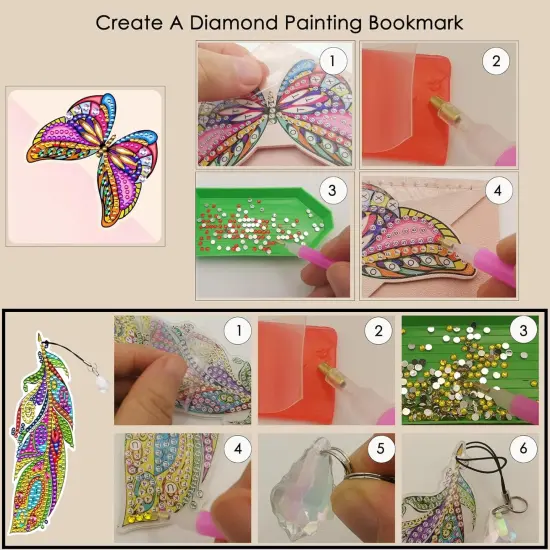 Create A Diamond Painting Bookmark

1

2

3

4

1

2

3

4

5

6