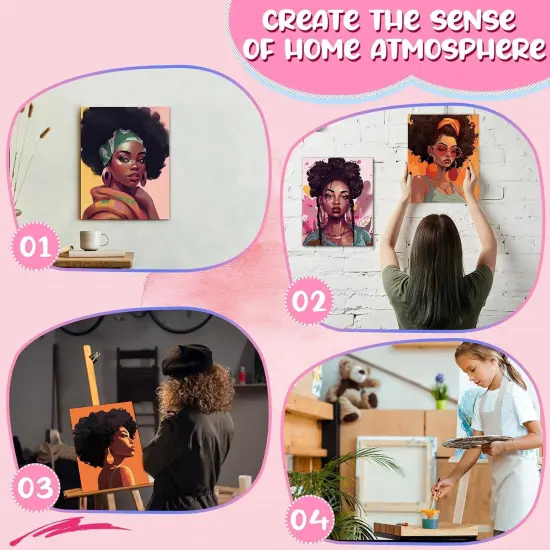 CREATE THE SENSE OF HOME ATMOSPHERE

01

02

03

04