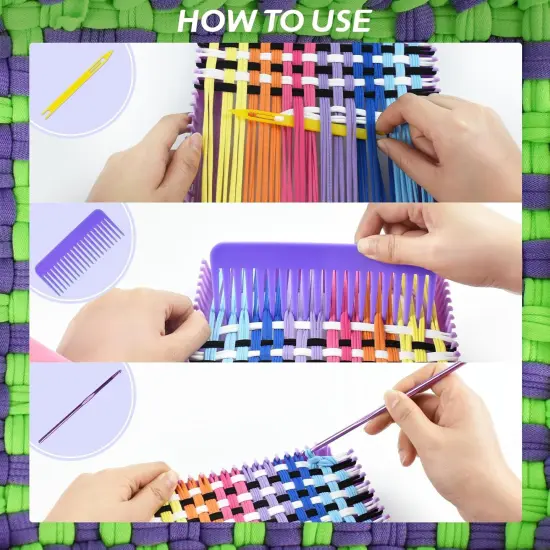 HOW TO USE