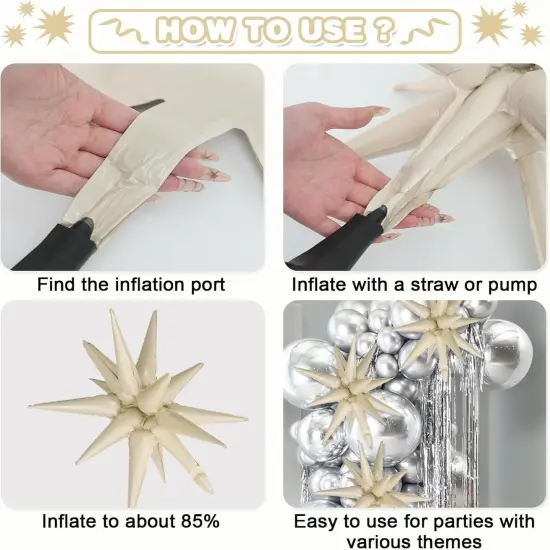 HOW TO USE ?

Find the inflation port

Inflate with a straw or pump

Inflate to about 85%

Easy to use for parties with various themes