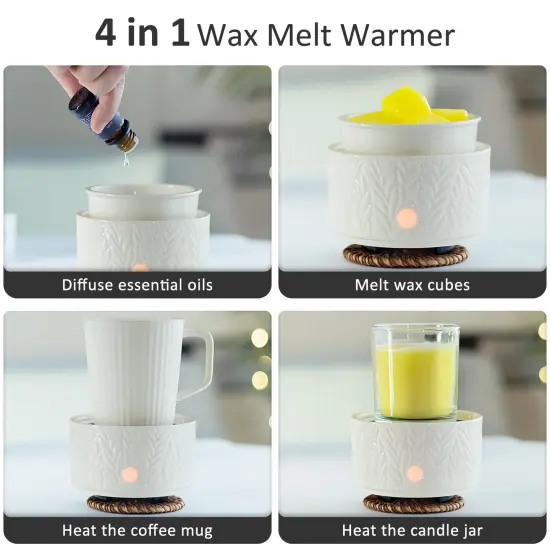 4 in 1 Wax Melt Warmer

Diffuse essential oils

Melt wax cubes

Heat the coffee mug

Heat the candle jar