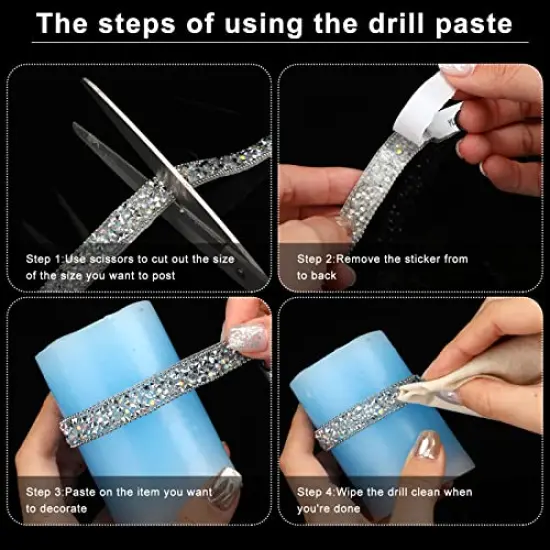 The steps of using the drill paste

Step 1:Use scissors to cut out the size of the size you want to post

Step 2:Remove the sticker from to back

Step 3:Paste on the item you want to decorate

Step 4:Wipe the drill clean when you're done