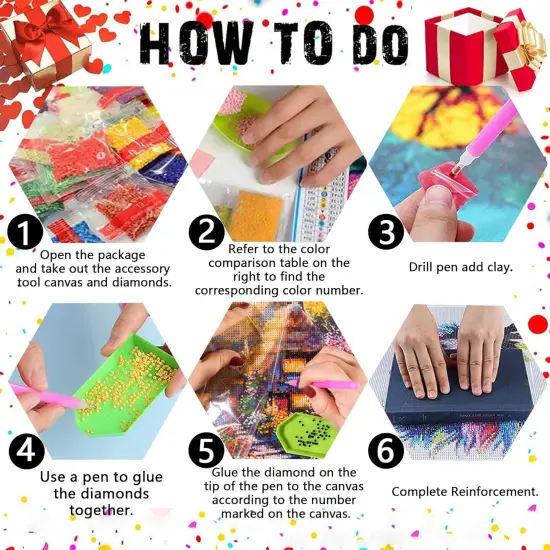 HOW TO DO

1
Open the package and take out the accessory tool canvas and diamonds.

2
Refer to the color comparison table on the right to find the corresponding color number.

3
Drill pen add clay.

4
Use a pen to glue the diamonds together.

5
Glue the diamond on the tip of the pen to the canvas according to the number marked on the canvas.

6
Complete Reinforcement.