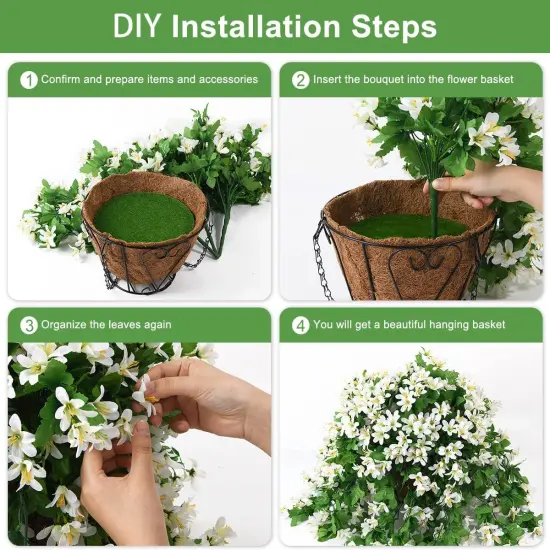 DIY Installation Steps

1 Confirm and prepare items and accessories

2 Insert the bouquet into the flower basket

3 Organize the leaves again

4 You will get a beautiful hanging basket