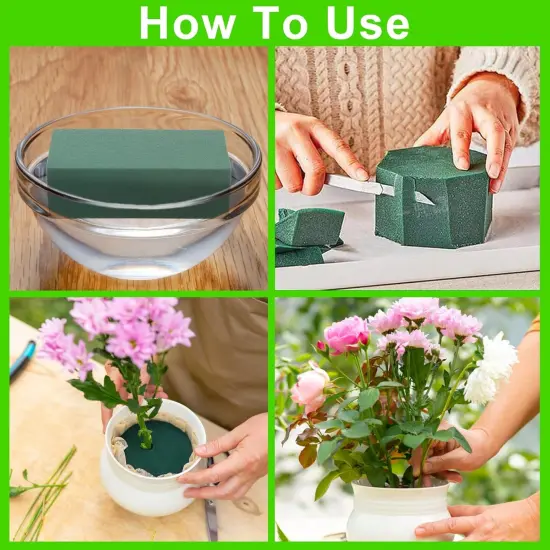 How To Use