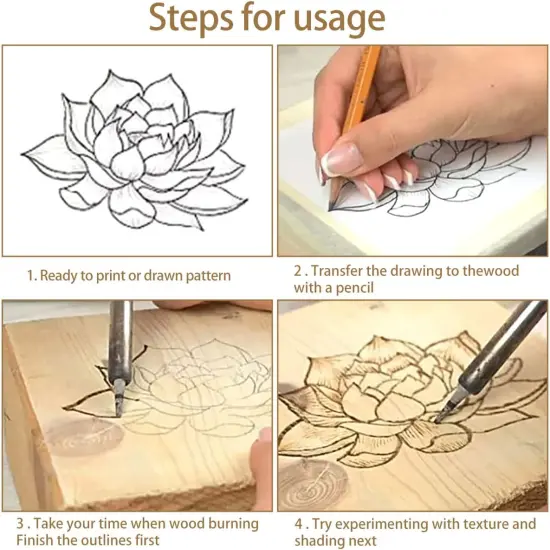 Steps for usage

1. Ready to print or drawn pattern

2 . Transfer the drawing to thewood with a pencil

3 . Take your time when wood burning Finish the outlines first

4 . Try experimenting with texture and shading next