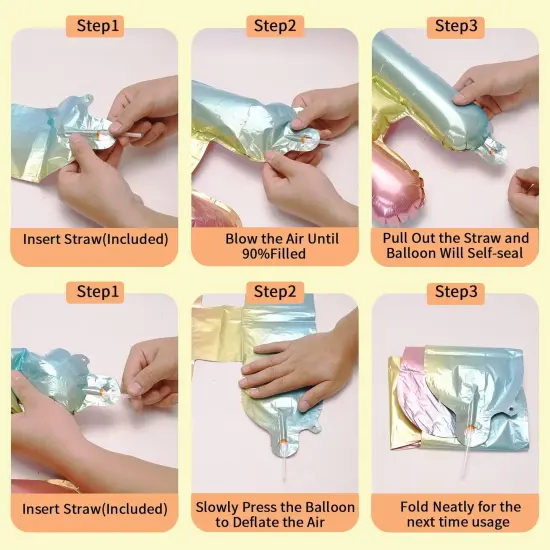 Step1

Insert Straw(Included)

Step2

Blow the Air Until 90%Filled

Step3

Pull Out the Straw and Balloon Will Self-seal

Step1

Insert Straw(Included)

Step2

Slowly Press the Balloon to Deflate the Air

Step3

Fold Neatly for the next time usage