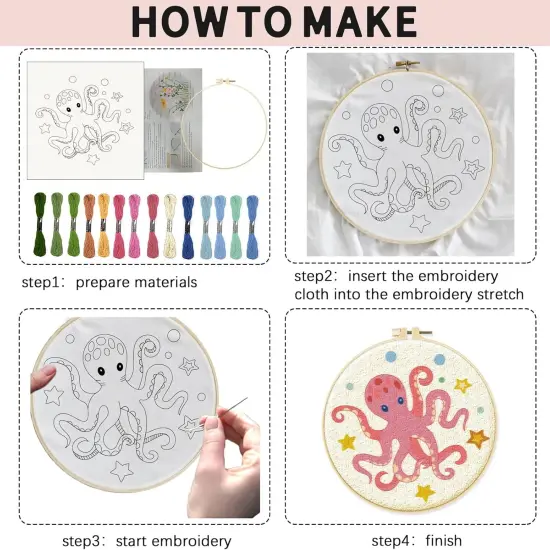 HOW TO MAKE

step1: prepare materials

step2: insert the embroidery cloth into the embroidery stretch

step3: start embroidery

step4: finish