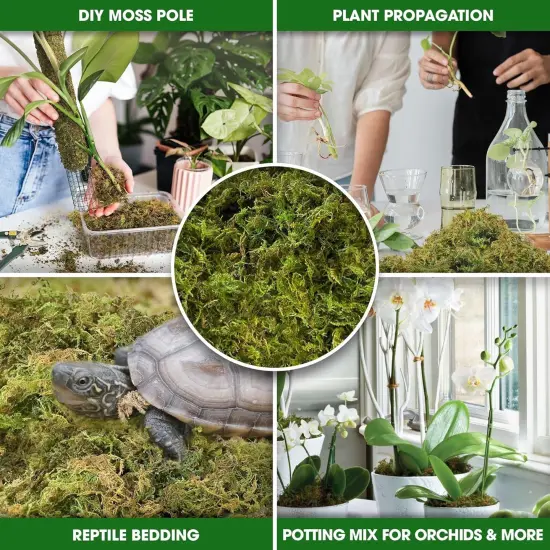 DIY MOSS POLE

PLANT PROPAGATION

REPTILE BEDDING

POTTING MIX FOR ORCHIDS & MORE