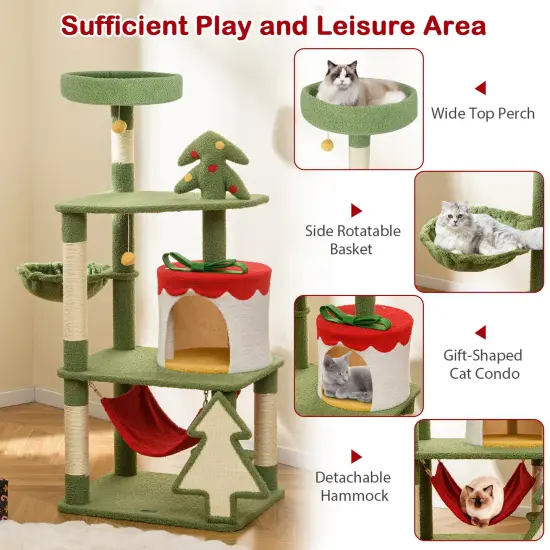 Sufficient Play and Leisure Area

Wide Top Perch

Side Rotatable Basket

Gift-Shaped Cat Condo

Detachable Hammock