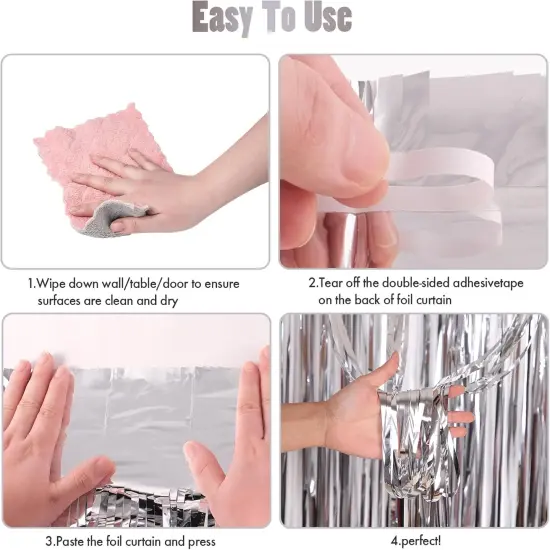 Easy To Use

1.Wipe down wall/table/door to ensure surfaces are clean and dry

2.Tear off the double-sided adhesivetape on the back of foil curtain

3.Paste the foil curtain and press

4.perfect!