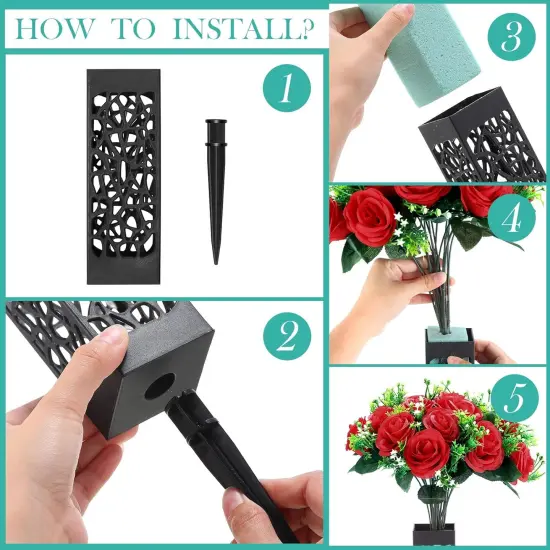 HOW TO INSTALL?

1

2

3

4

5