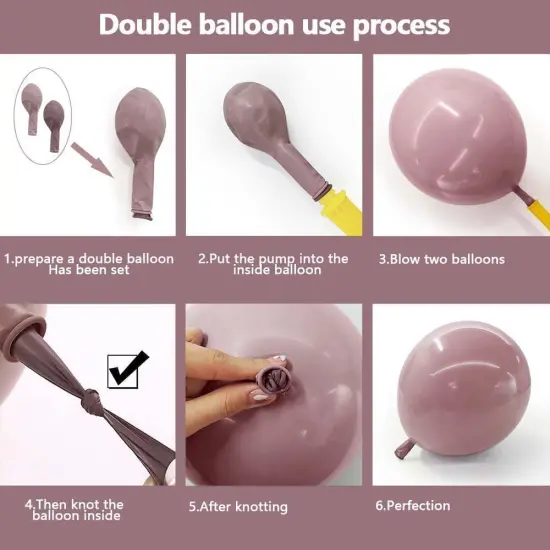 Double balloon use process

1.prepare a double balloon Has been set

2.Put the pump into the inside balloon

3.Blow two balloons

4.Then knot the balloon inside

5.After knotting

6.Perfection