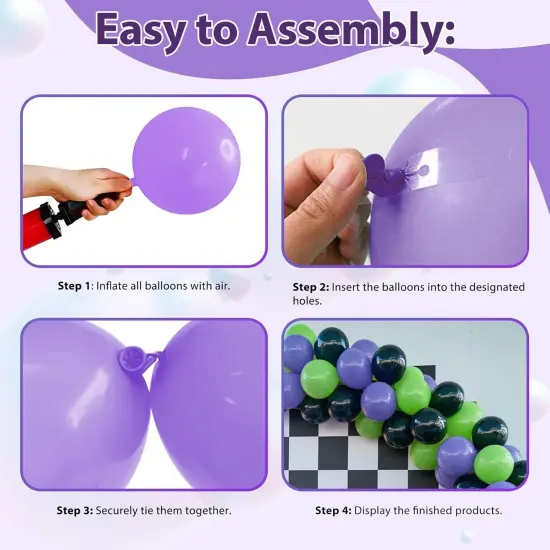 Easy to Assembly:

Step 1: Inflate all balloons with air.

Step 2: Insert the balloons into the designated holes.

Step 3: Securely tie them together.

Step 4: Display the finished products.