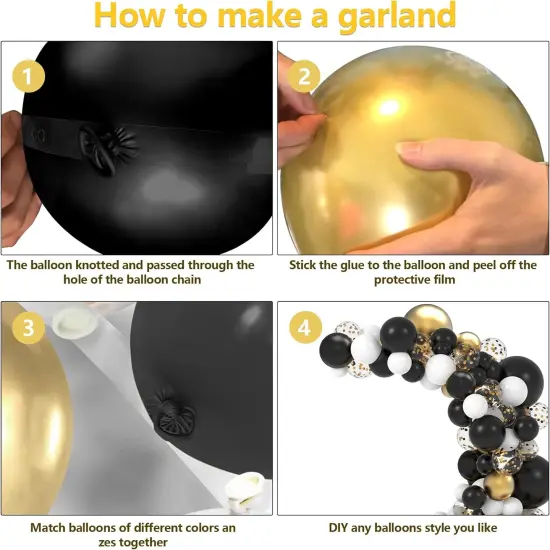 How to make a garland

1

The balloon knotted and passed through the hole of the balloon chain

2

Stick the glue to the balloon and peel off the protective film

3

Match balloons of different colors an zes together

4

DIY any balloons style you like