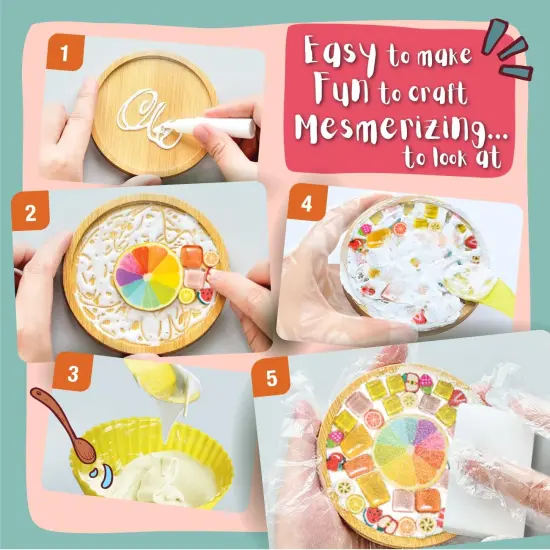 1

Easy to make
Fun to craft
Mesmerizing...
to look at

2

4

3

5