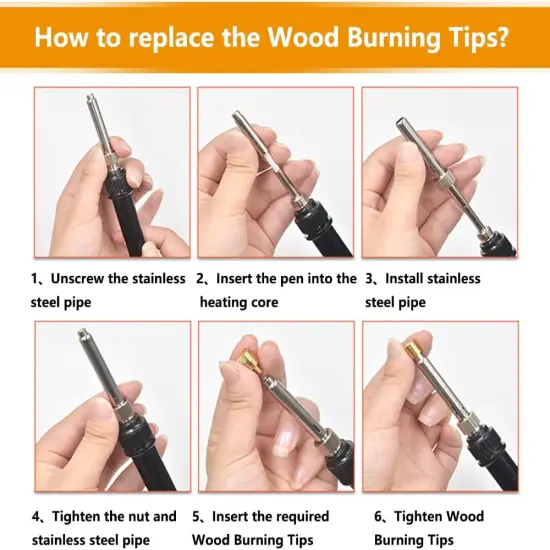 How to replace the Wood Burning Tips?

1、Unscrew the stainless steel pipe

2、Insert the pen into the heating core

3、Install stainless steel pipe

4、Tighten the nut and stainless steel pipe

5、Insert the required Wood Burning Tips

6、Tighten Wood Burning Tips