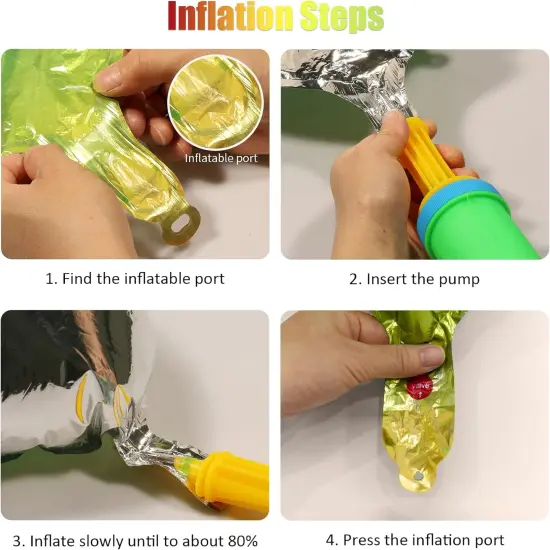 Inflation Steps

Inflatable port

1. Find the inflatable port

2. Insert the pump

valve

3. Inflate slowly until to about 80%

4. Press the inflation port