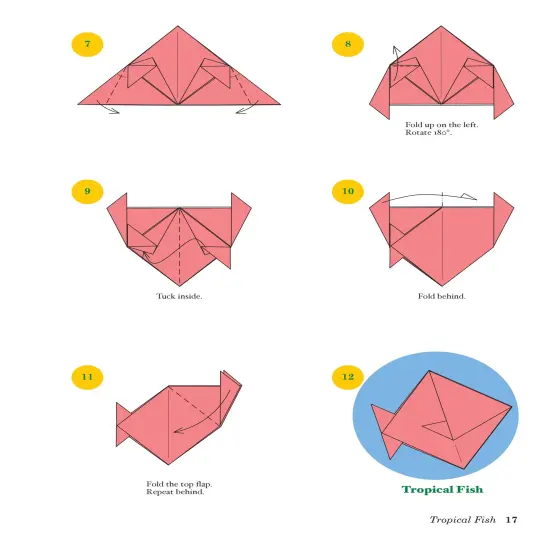 7

8

Fold up on the left.
Rotate 180°.

9

Tuck inside.

10

Fold behind.

11

Fold the top flap.
Repeat behind.

12

Tropical Fish

Tropical Fish 17