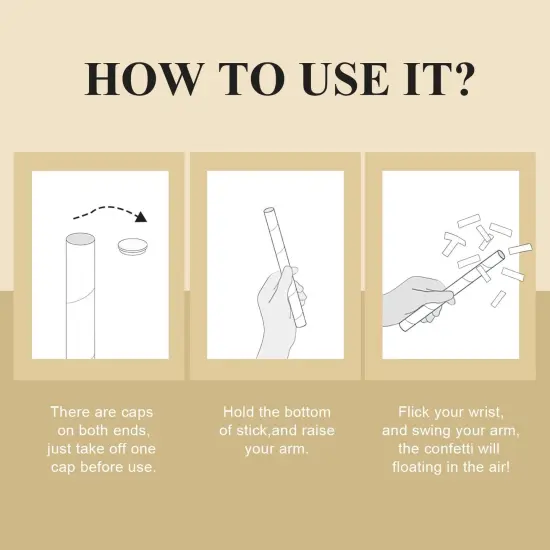 HOW TO USE IT?

There are caps on both ends, just take off one cap before use.

Hold the bottom of stick,and raise your arm.

Flick your wrist, and swing your arm, the confetti will floating in the air!