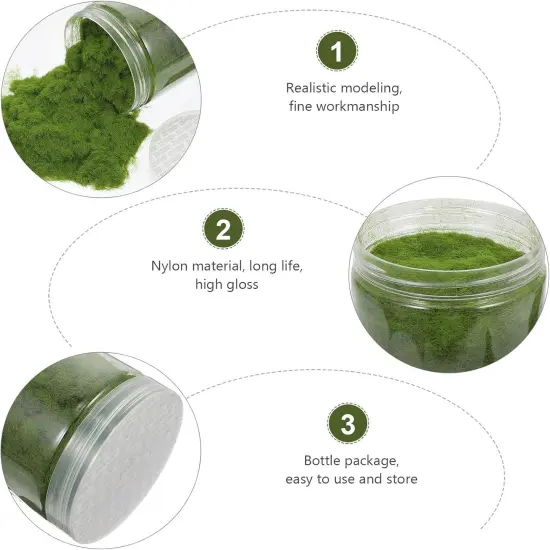 1

Realistic modeling, fine workmanship

2

Nylon material, long life, high gloss

3

Bottle package, easy to use and store