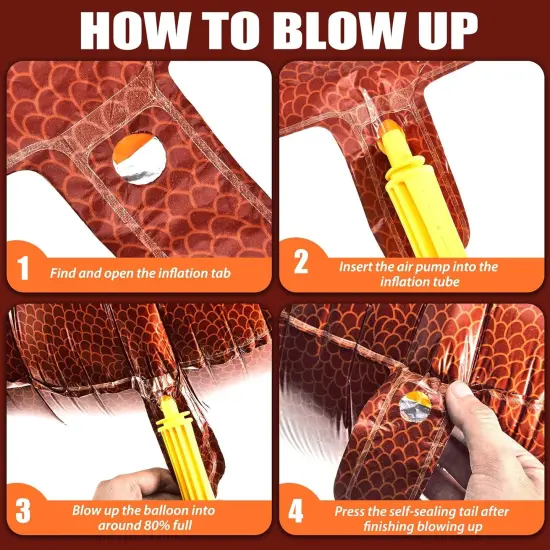 HOW TO BLOW UP

1 Find and open the inflation tab

2 Insert the air pump into the inflation tube

3 Blow up the balloon into around 80% full

4 Press the self-sealing tail after finishing blowing up