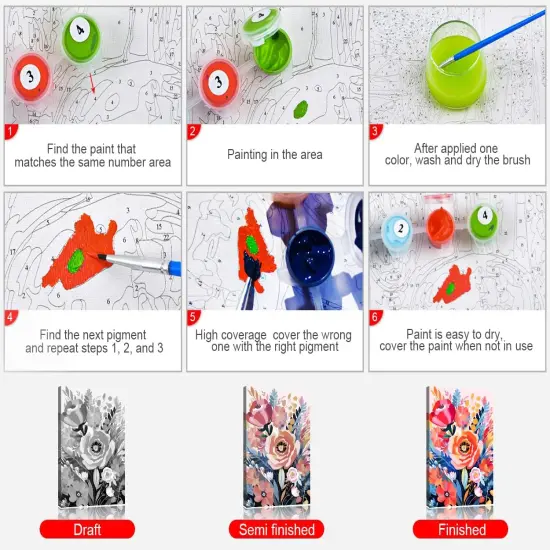 1
Find the paint that matches the same number area

2
Painting in the area

3
After applied one color, wash and dry the brush

4
Find the next pigment and repeat steps 1, 2, and 3

5
High coverage cover the wrong one with the right pigment

6
Paint is easy to dry, cover the paint when not in use

Draft

Semi finished

Finished