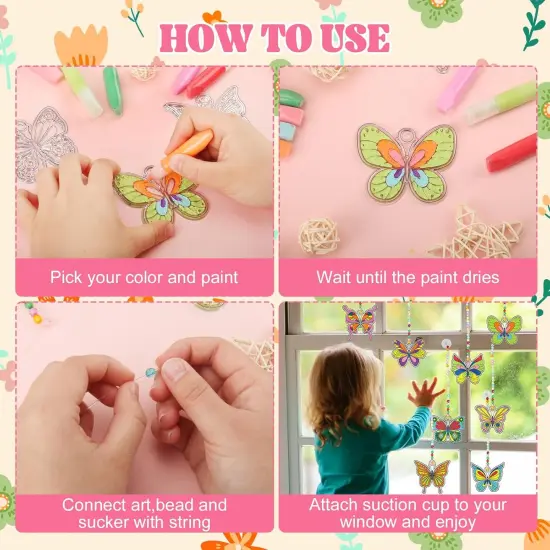 HOW TO USE

Pick your color and paint

Wait until the paint dries

Connect art,bead and sucker with string

Attach suction cup to your window and enjoy