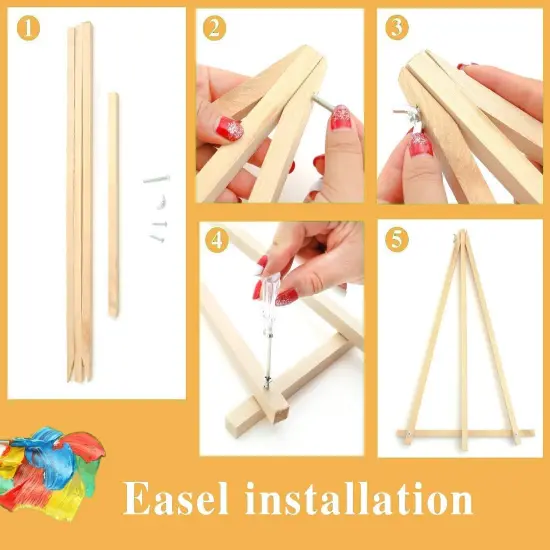 1

2

3

4

5

Easel installation