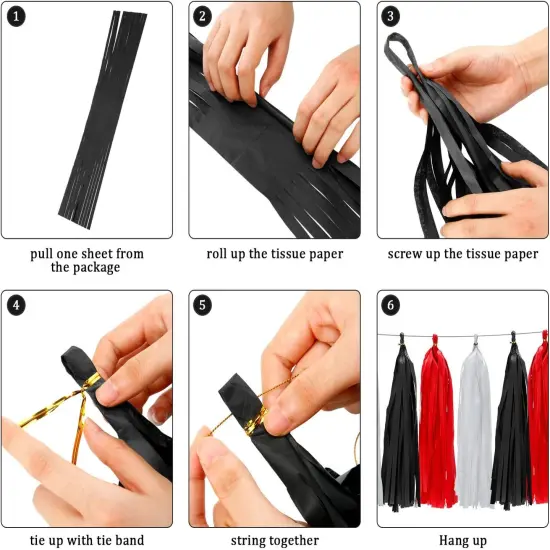 1

pull one sheet from the package

2

roll up the tissue paper

3

screw up the tissue paper

4

tie up with tie band

5

string together

6

Hang up