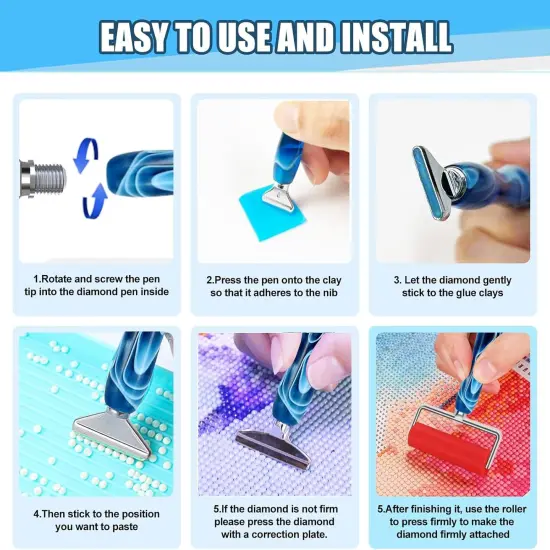 EASY TO USE AND INSTALL

1.Rotate and screw the pen tip into the diamond pen inside

2.Press the pen onto the clay so that it adheres to the nib

3. Let the diamond gently stick to the glue clays

4.Then stick to the position you want to paste

5.If the diamond is not firm please press the diamond with a correction plate.

5.After finishing it, use the roller to press firmly to make the diamond firmly attached