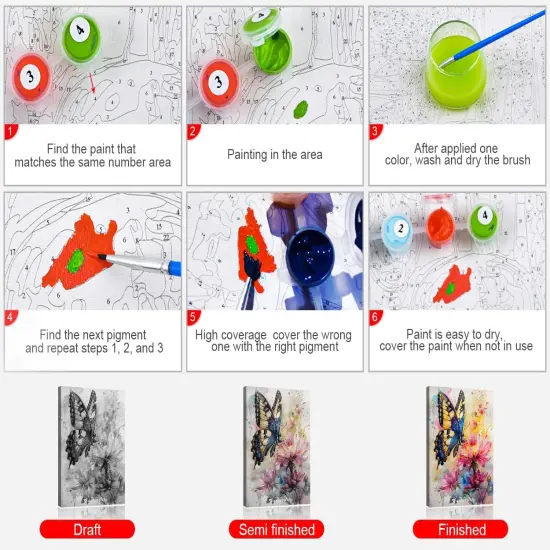 1
Find the paint that matches the same number area

2
Painting in the area

3
After applied one color, wash and dry the brush

4
Find the next pigment and repeat steps 1, 2, and 3

5
High coverage cover the wrong one with the right pigment

6
Paint is easy to dry, cover the paint when not in use

Draft

Semi finished

Finished