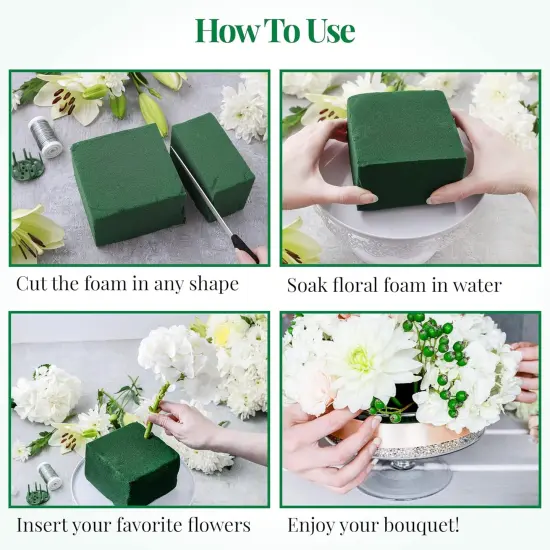 How To Use

Cut the foam in any shape

Soak floral foam in water

Insert your favorite flowers

Enjoy your bouquet!