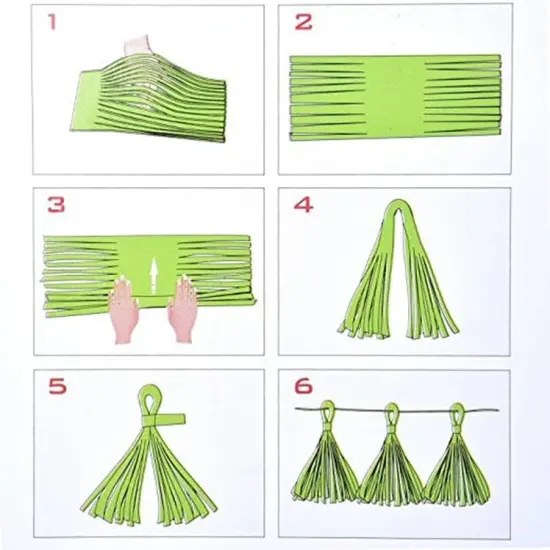 1

2

3

4

5

6