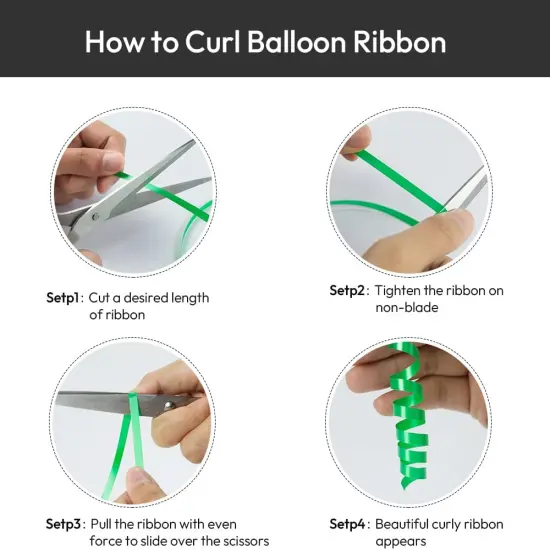 How to Curl Balloon Ribbon

Setp1: Cut a desired length of ribbon

Setp2: Tighten the ribbon on non-blade

Setp3: Pull the ribbon with even force to slide over the scissors

Setp4: Beautiful curly ribbon appears