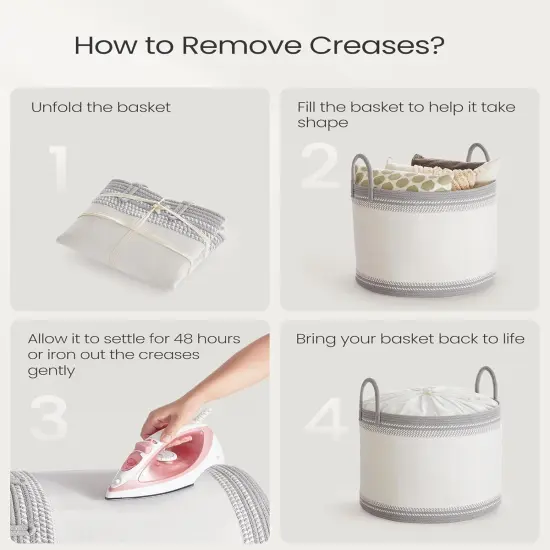 How to Remove Creases?

Unfold the basket

1

Fill the basket to help it take shape

2

Allow it to settle for 48 hours or iron out the creases gently

3

Bring your basket back to life

4