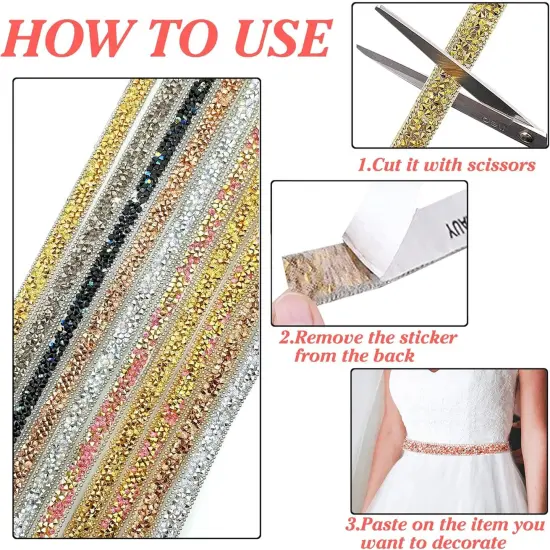 HOW TO USE

1.Cut it with scissors

AUY

2.Remove the sticker from the back

3.Paste on the item you want to decorate