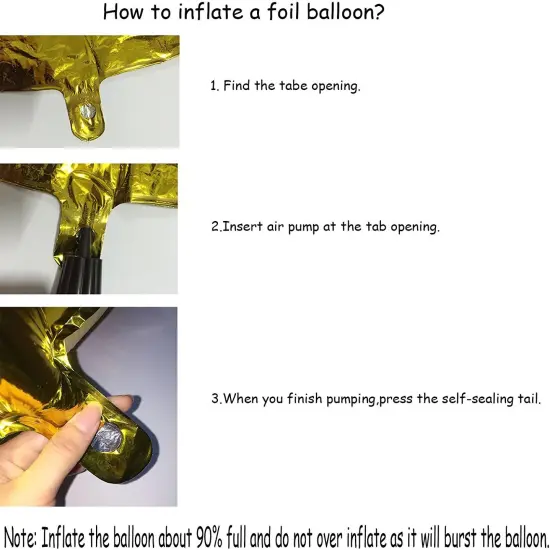 How to inflate a foil balloon?

1. Find the tabe opening.

2.Insert air pump at the tab opening.

3.When you finish pumping,press the self-sealing tail.

Note: Inflate the balloon about 90% full and do not over inflate as it will burst the balloon.