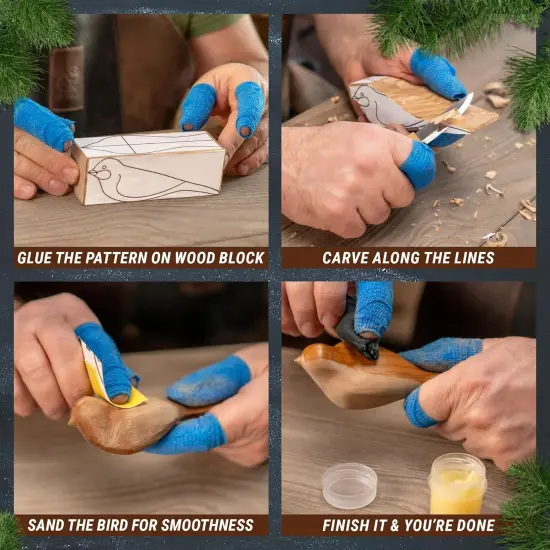 GLUE THE PATTERN ON WOOD BLOCK

CARVE ALONG THE LINES

SAND THE BIRD FOR SMOOTHNESS

FINISH IT & YOU'RE DONE